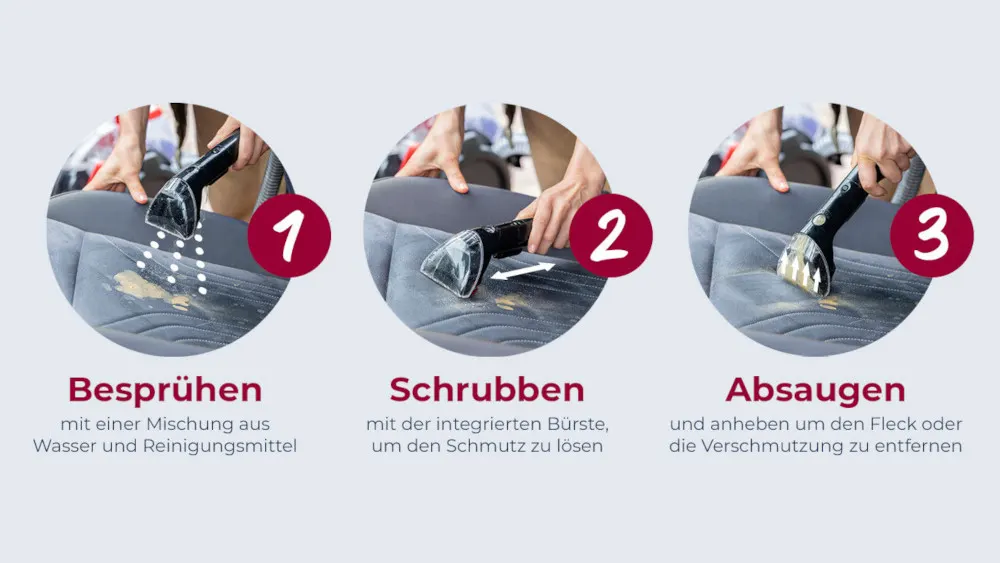 1

Besprühen
mit einer Mischung aus Wasser und Reinigungsmittel

2

Schrubben
mit der integrierten Bürste, um den Schmutz zu lösen

3

Absaugen
und anheben um den Fleck oder die Verschmutzung zu entfernen