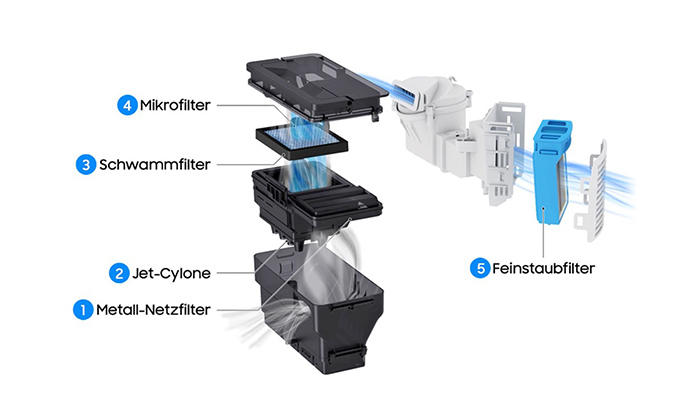 4 Mikrofilter

3 Schwammfilter

2 Jet-Cylone

1 Metall-Netzfilter

5 Feinstaubfilter