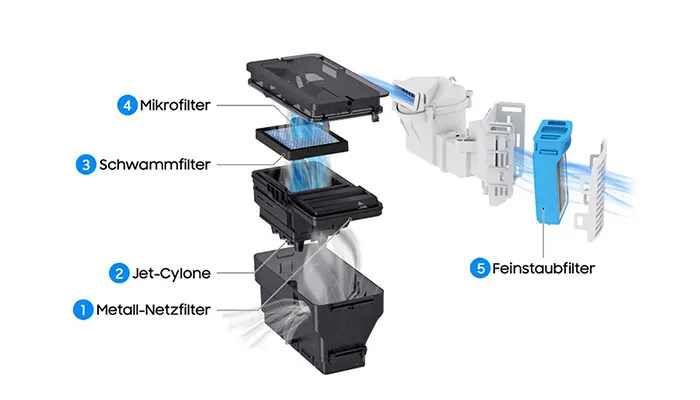 4 Mikrofilter
3 Schwammfilter
2 Jet-Cylone
1 Metall-Netzfilter
5 Feinstaubfilter