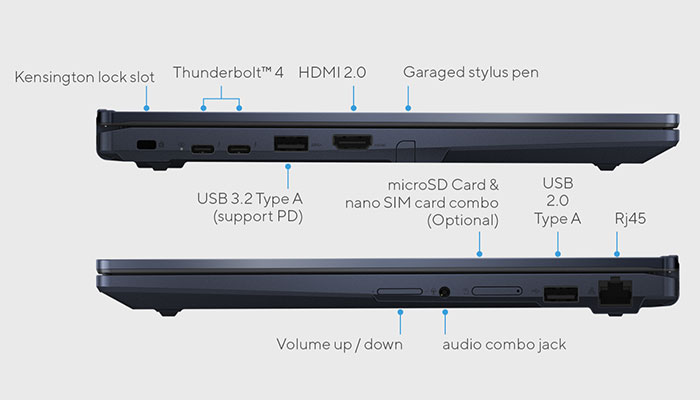 Kensington lock slot

Thunderbolt™ 4

HDMI 2.0

Garaged stylus pen

USB 3.2 Type A (support PD)

microSD Card & nano SIM card combo (Optional)

USB 2.0 Type A

Rj45

Volume up / down

audio combo jack