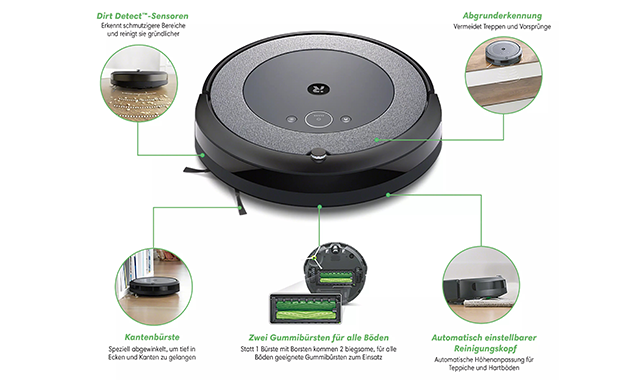 Dirt Detect™-Sensoren
Erkennt schmutzigere Bereiche und reinigt sie gründlicher

Abgrunderkennung
Vermeidet Treppen und Vorsprünge

Kantenbürste
Speziell abgewinkelt, um tief in Ecken und Kanten zu gelangen

Zwei Gummibürsten für alle Böden
Statt 1 Bürste mit Borsten kommen 2 biegsame, für alle Böden geeignete Gummibürsten zum Einsatz

Automatisch einstellbarer Reinigungskopf
Automatische Höhenanpassung für Teppiche und Hartböden