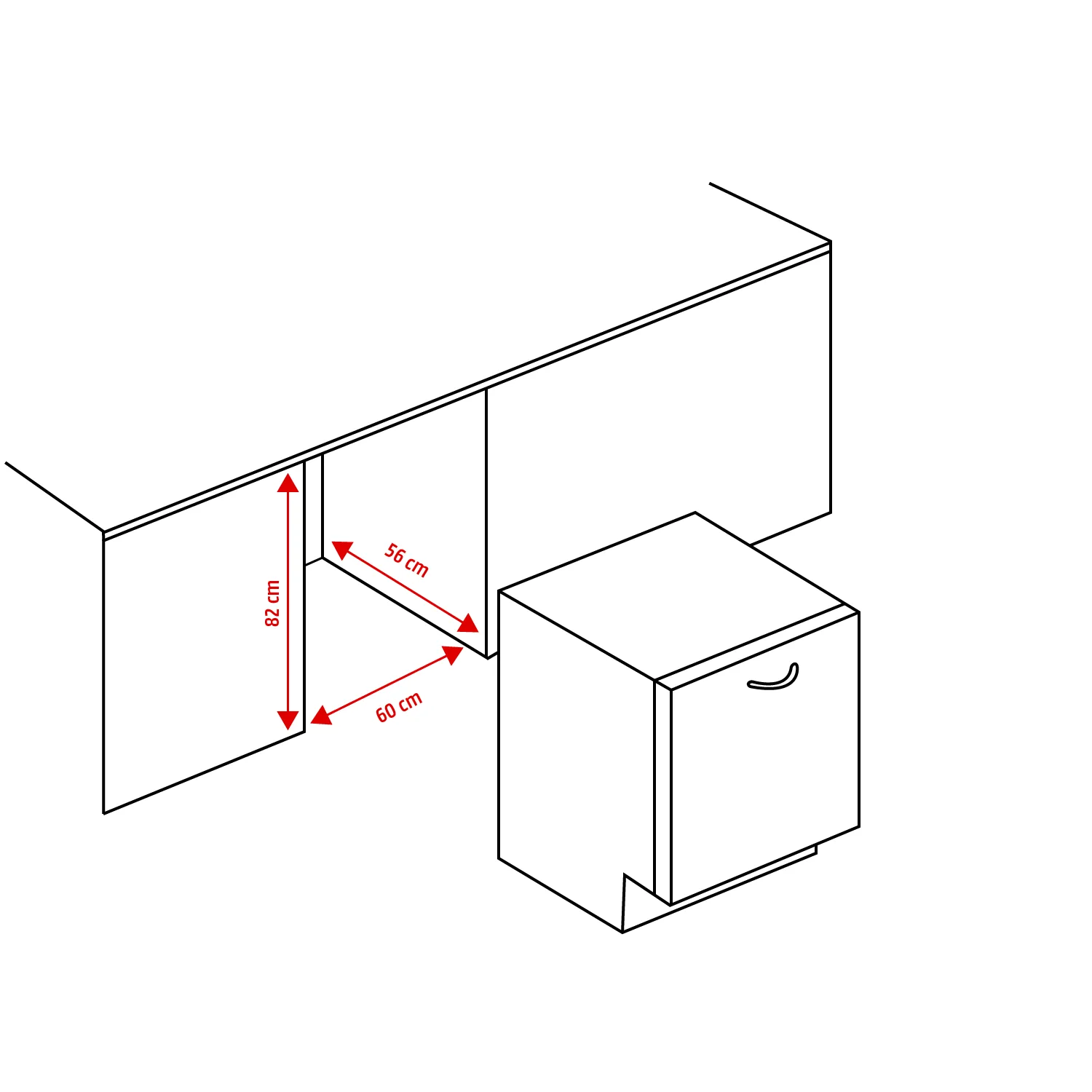 82 cm
56 cm
60 cm