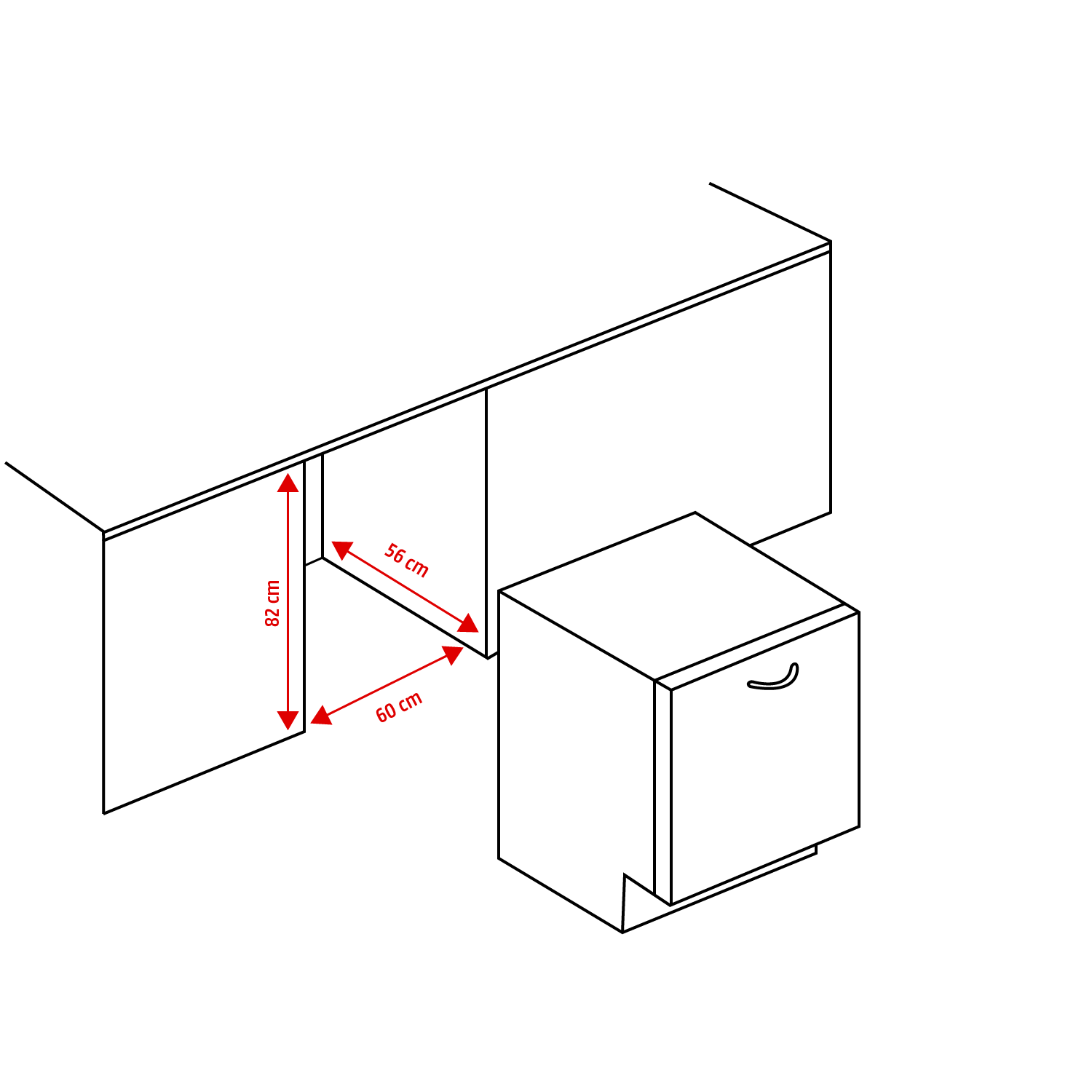 82 cm

56 cm

60 cm