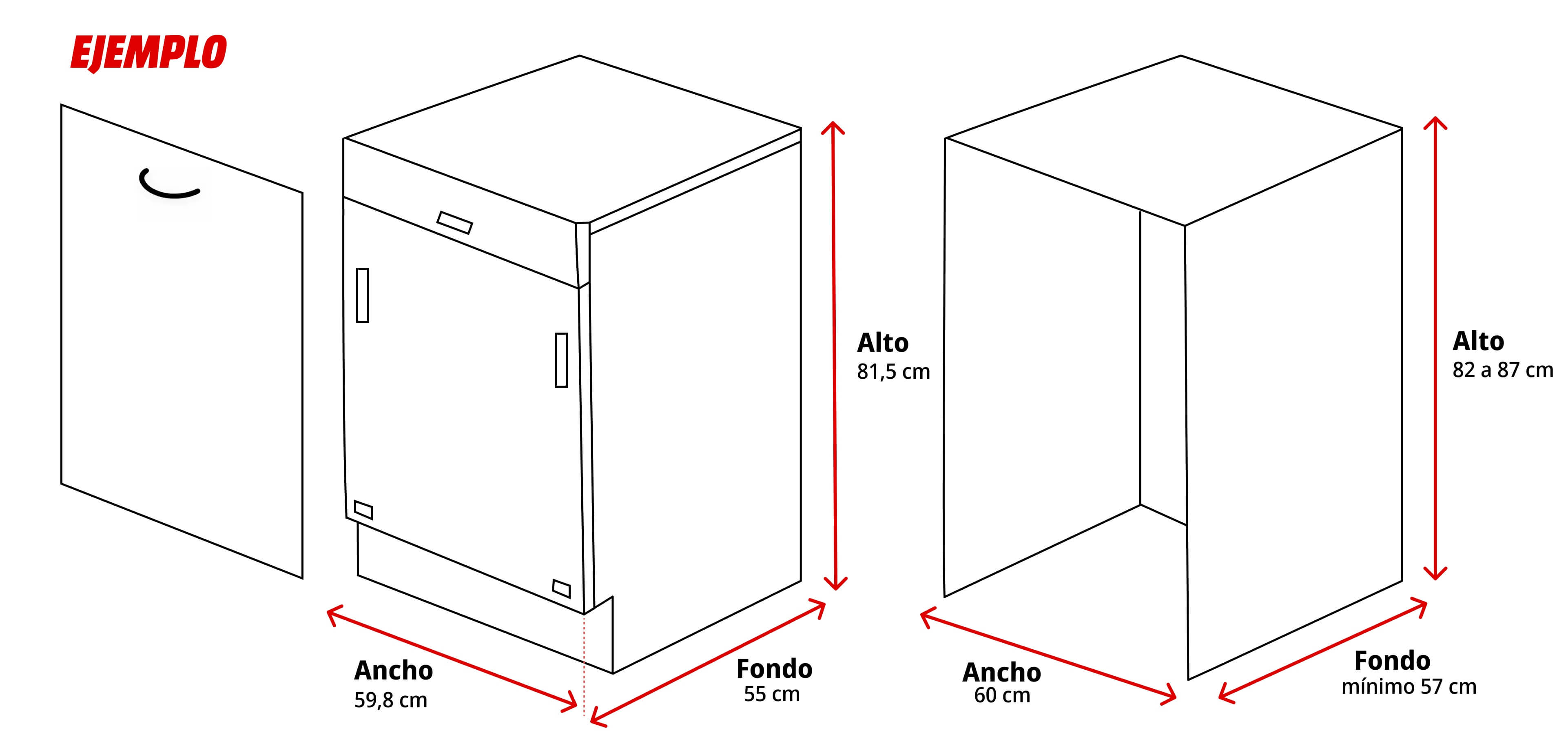 EJEMPLO

Alto
81,5 cm

Ancho
59,8 cm

Fondo
55 cm

Alto
82 a 87 cm

Ancho
60 cm

Fondo
mínimo 57 cm