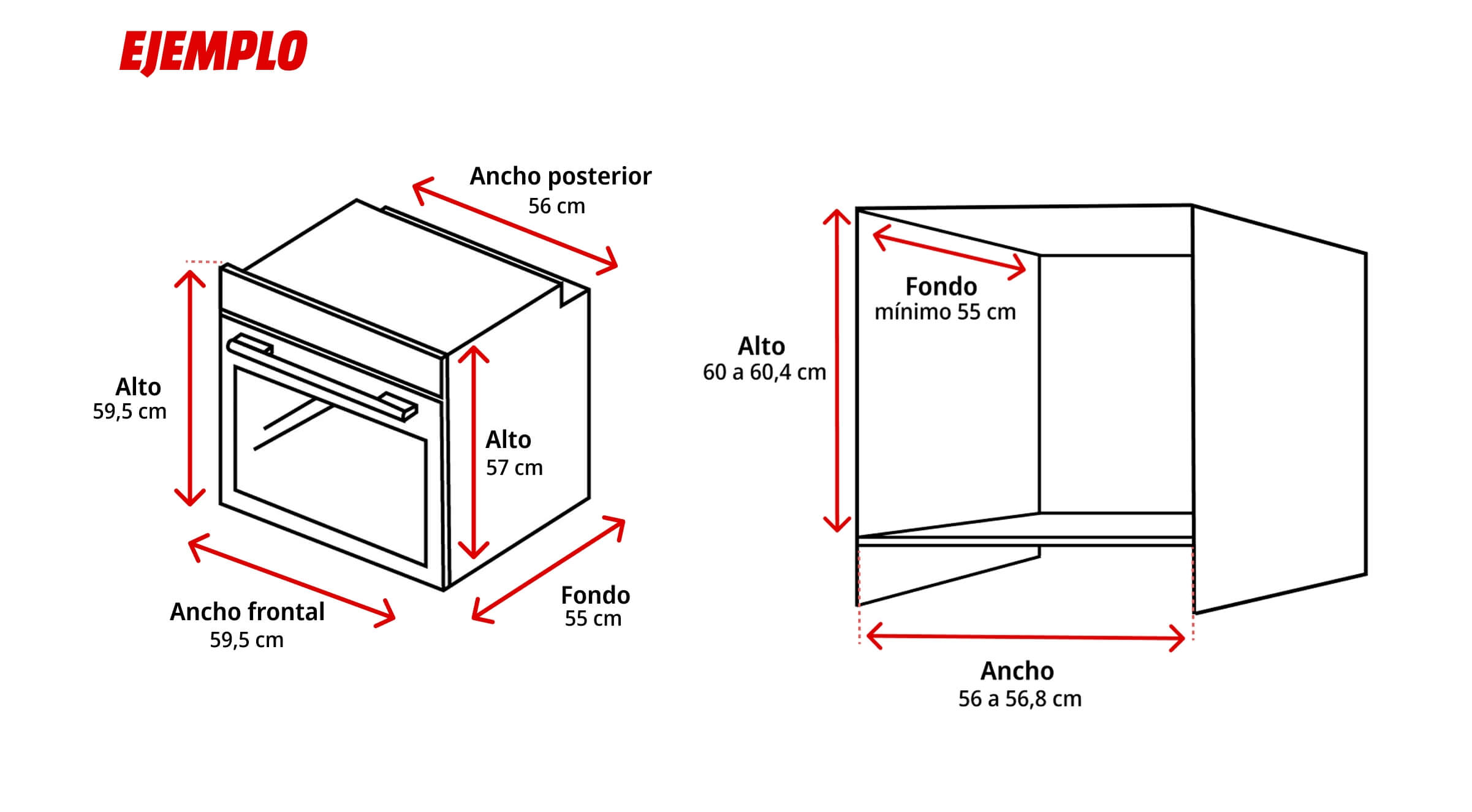 EJEMPLO

Ancho posterior
56 cm

Alto
59,5 cm

Alto
57 cm

Ancho frontal
59,5 cm

Fondo
55 cm

Fondo
mínimo 55 cm

Alto
60 a 60,4 cm

Ancho
56 a 56,8 cm