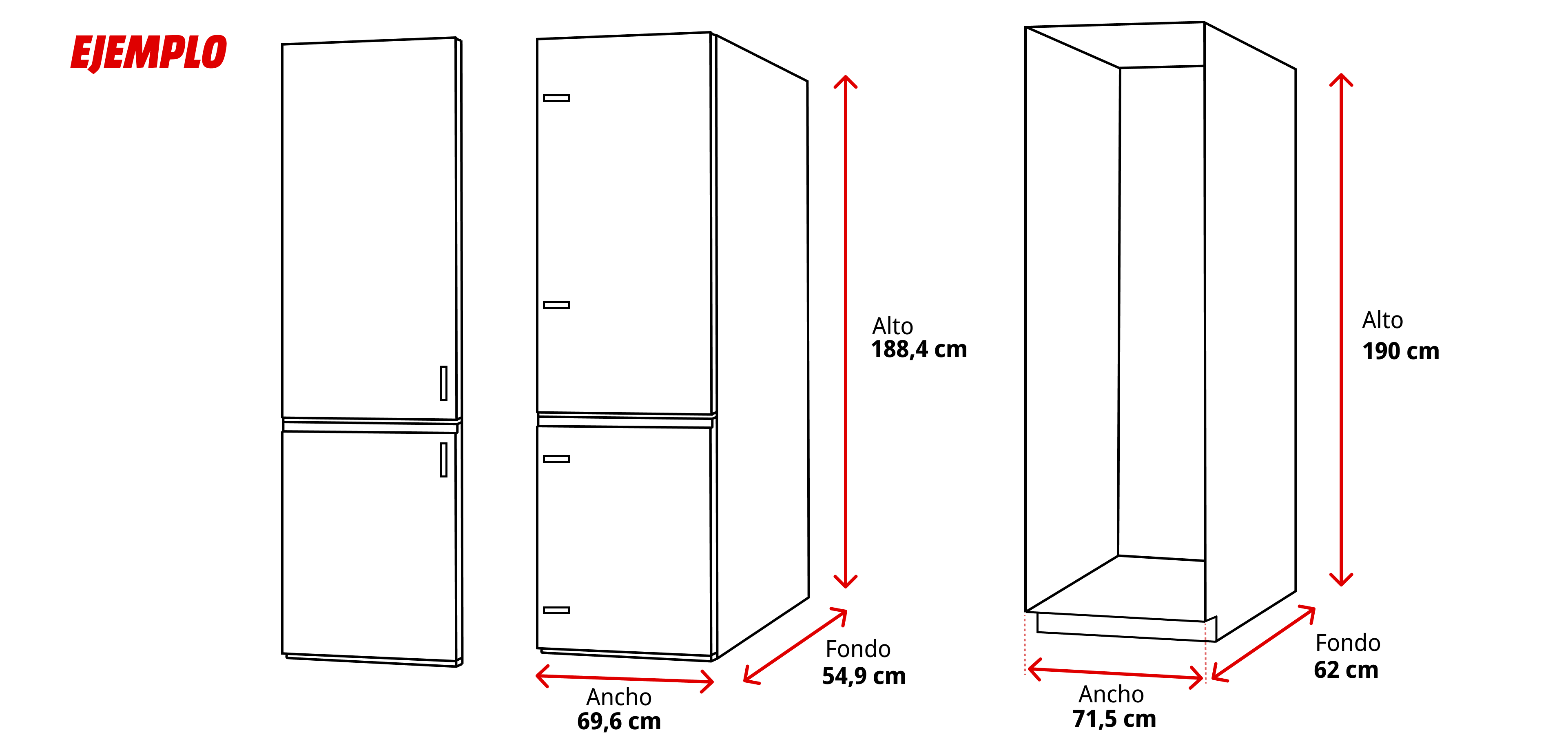 EJEMPLO

Alto
188,4 cm

Fondo
54,9 cm

Ancho
69,6 cm

Alto
190 cm

Fondo
62 cm

Ancho
71,5 cm