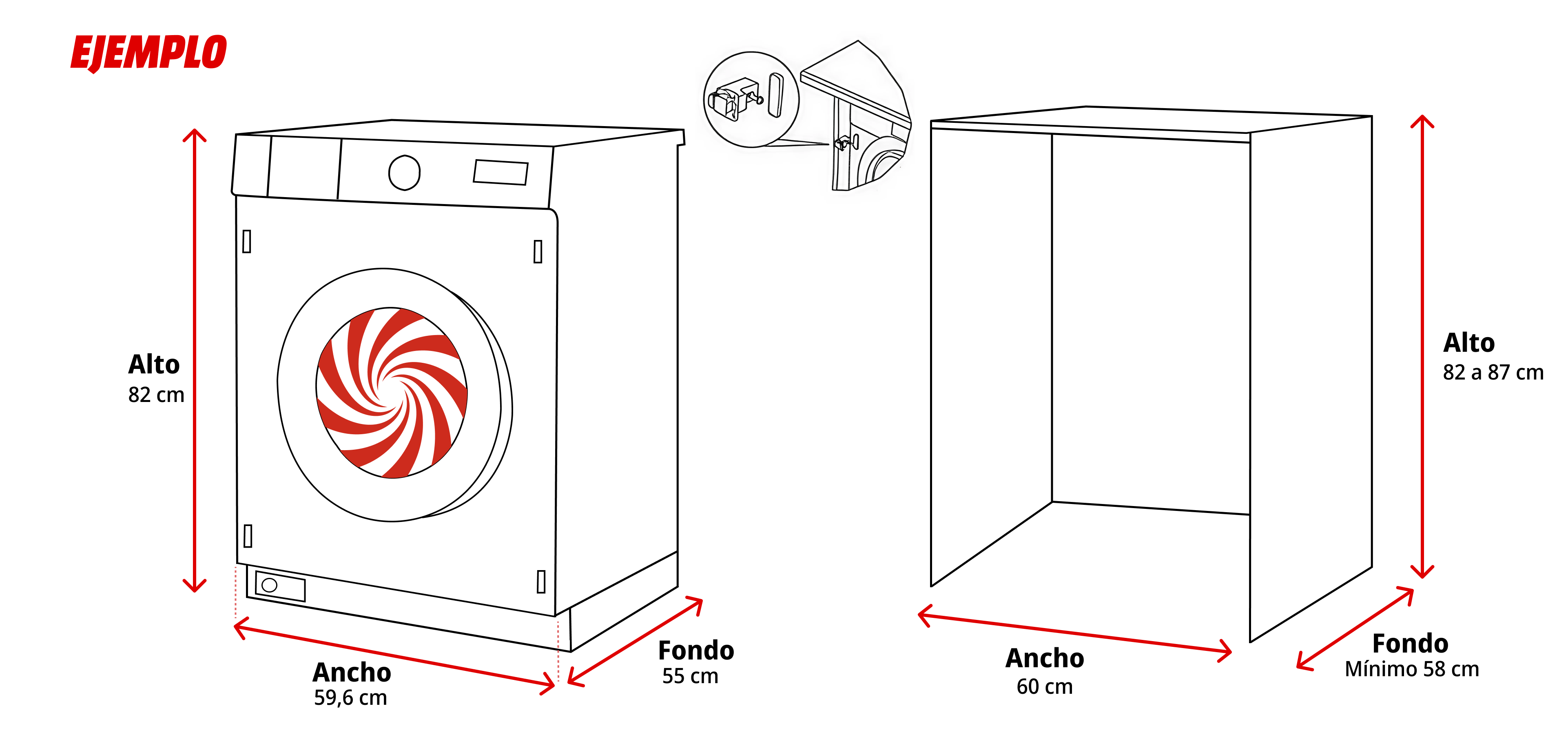 EJEMPLO

Alto
82 cm

Ancho
59,6 cm

Fondo
55 cm

Alto
82 a 87 cm

Ancho
60 cm

Fondo
Mínimo 58 cm